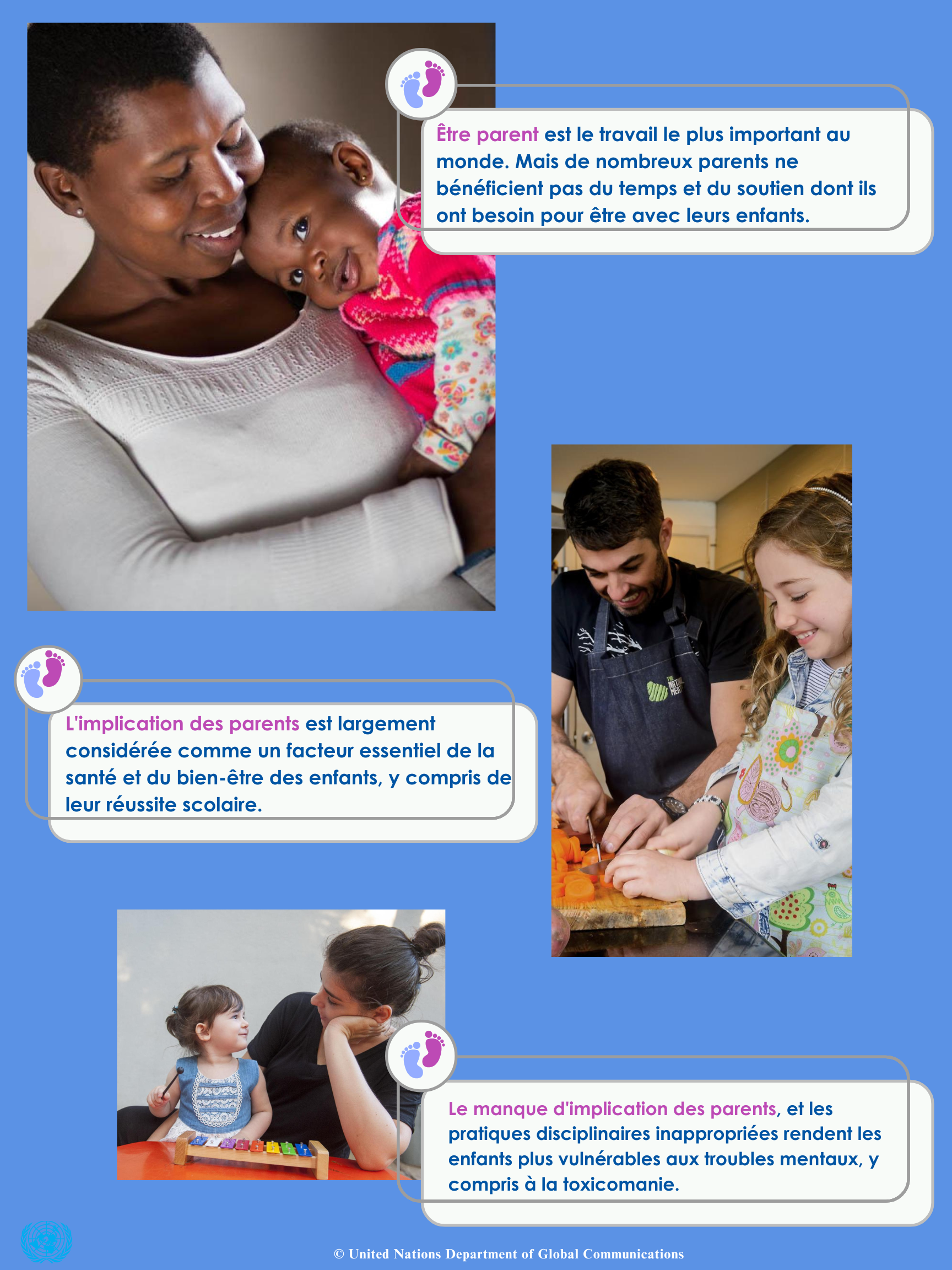 Être parent est le travail le plus important au monde. Mais de nombreux parents ne bénéficient pas du temps et du soutien dont ils ont besoin pour être avec leurs enfants.

L'implication des parents est largement considérée comme un facteur essentiel de la santé et du bien-être des enfants, y compris de leur réussite scolaire.

Le manque d'implication des parents, et les pratiques disciplinaires inappropriées rendent les enfants plus vulnérables aux troubles mentaux, y compris à la toxicomanie.

© United Nations Department of Global Communications